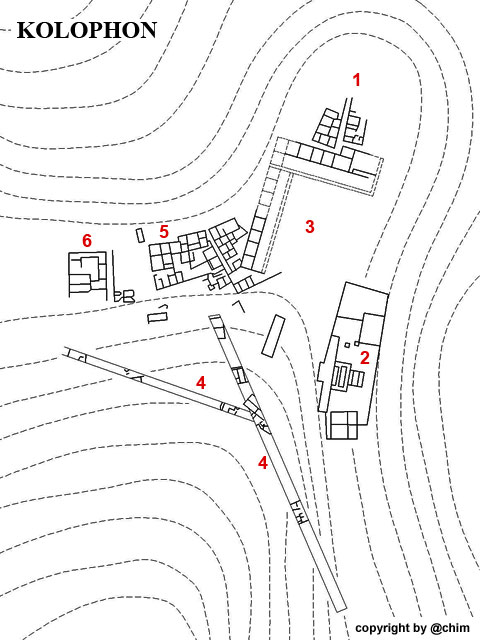 KOLOPHON

1

3

6

5

2

4

4

copyright by @chim